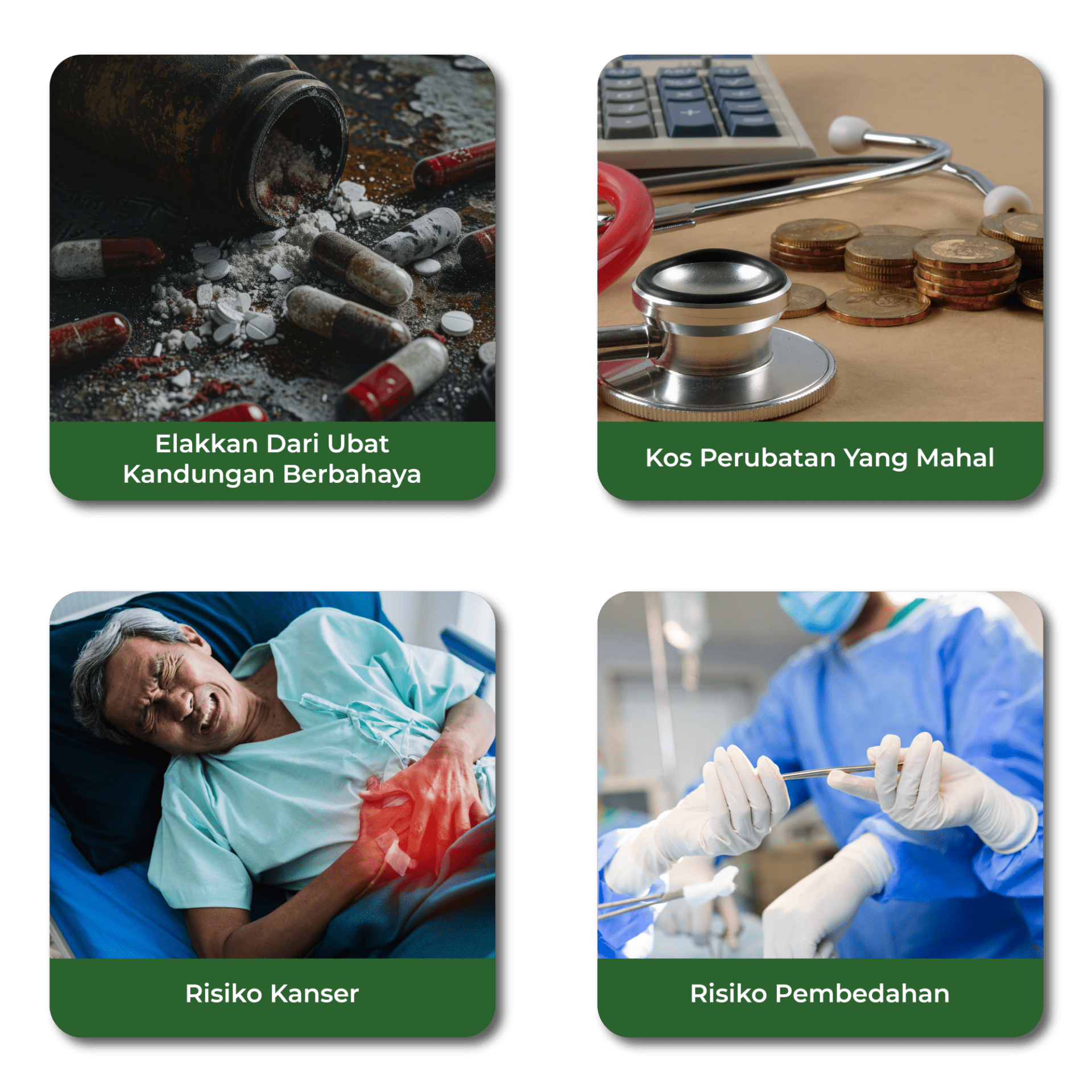 Elakkan Dari Ubat Kandungan Berbahaya

Kos Perubatan Yang Mahal

Risiko Kanser

Risiko Pembedahan